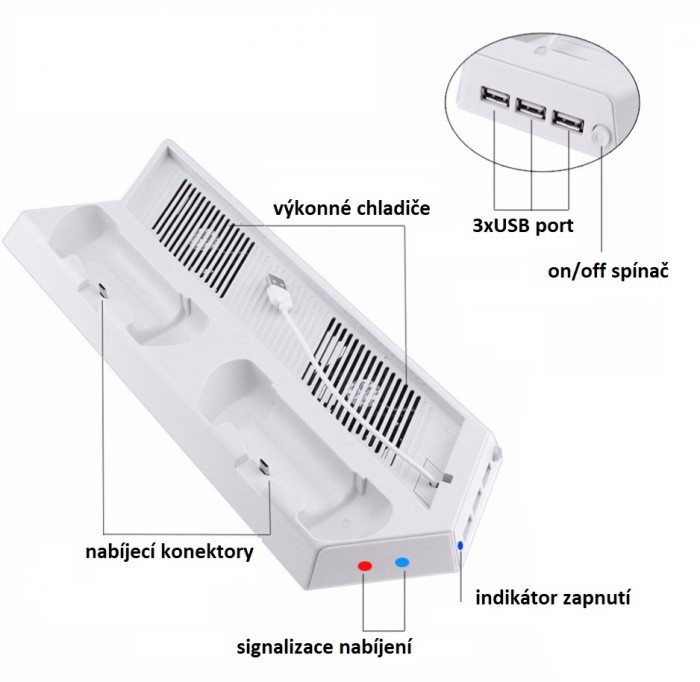 výkonné chladiče

3xUSB port

on/off spínač

nabíjecí konektory

indikátor zapnutí

signalizace nabíjení